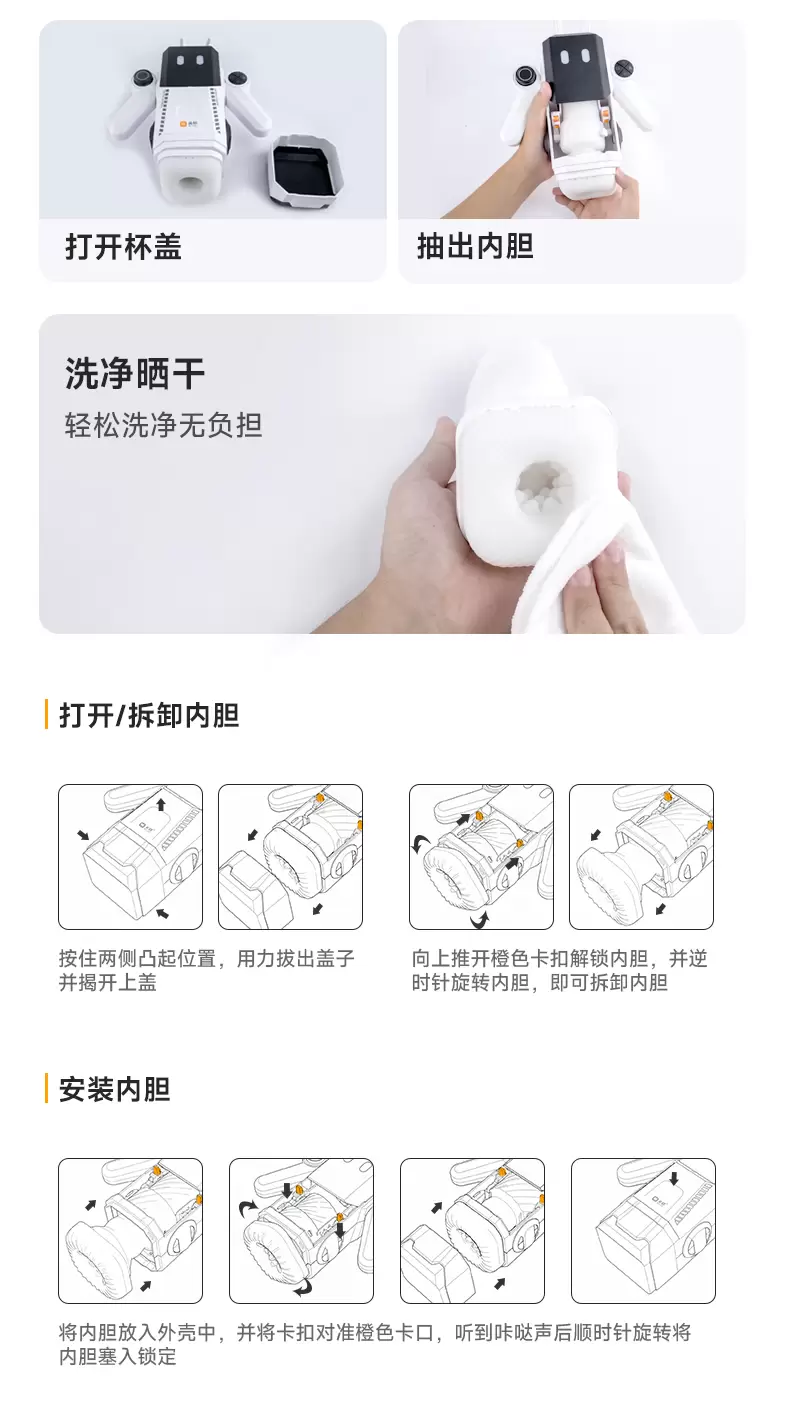 打开杯盖

抽出内胆

洗净晒干
轻松洗净无负担

打开/拆卸内胆

按住两侧凸起位置，用力拔出盖子并揭开上盖

向上推开橙色卡扣解锁内胆，并逆时针旋转内胆，即可拆卸内胆

安装内胆

将内胆放入外壳中，并将卡扣对准橙色卡口，听到咔哒声后顺时针旋转将内胆塞入锁定